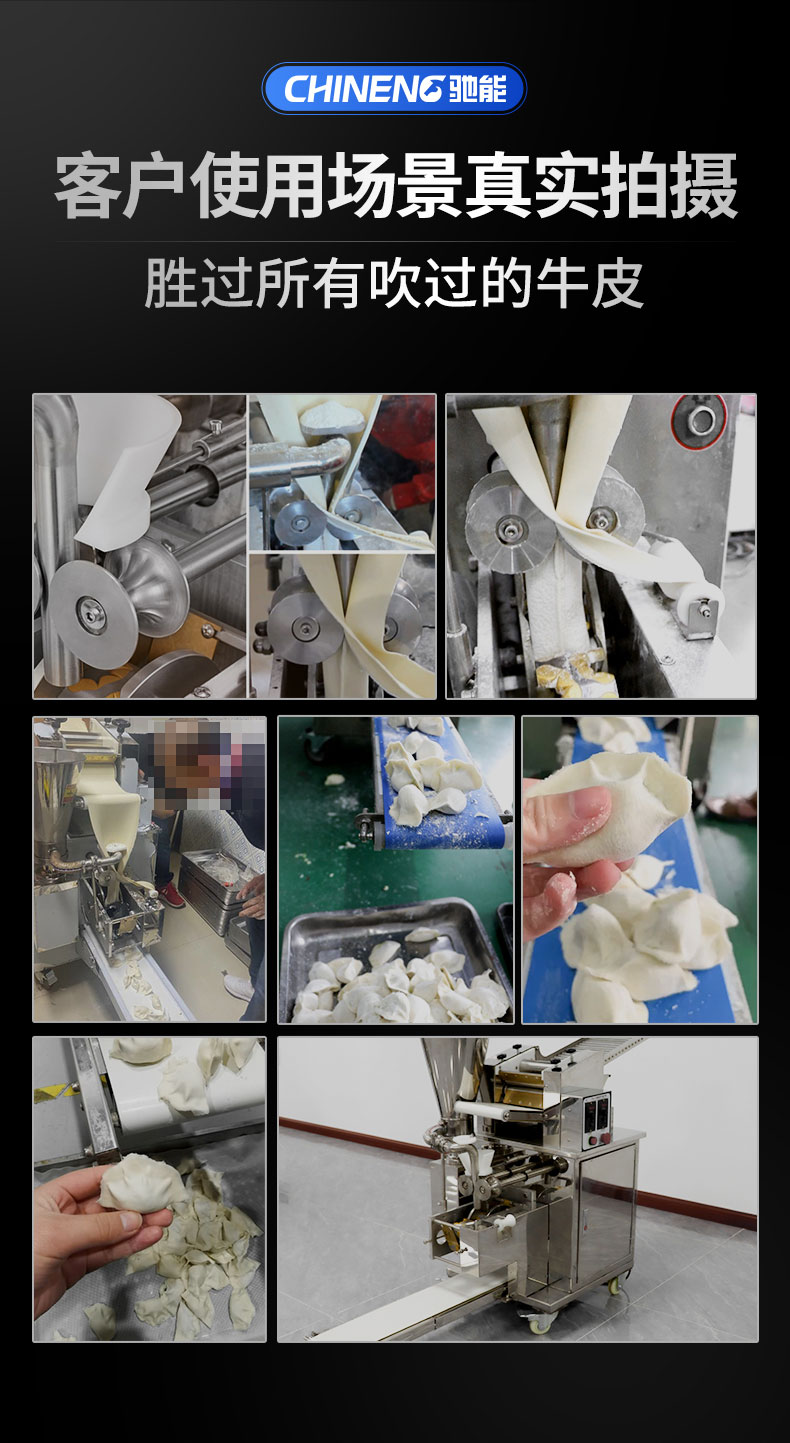 CHINENG 驰能

客户使用场景真实拍摄

胜过所有吹过的牛皮